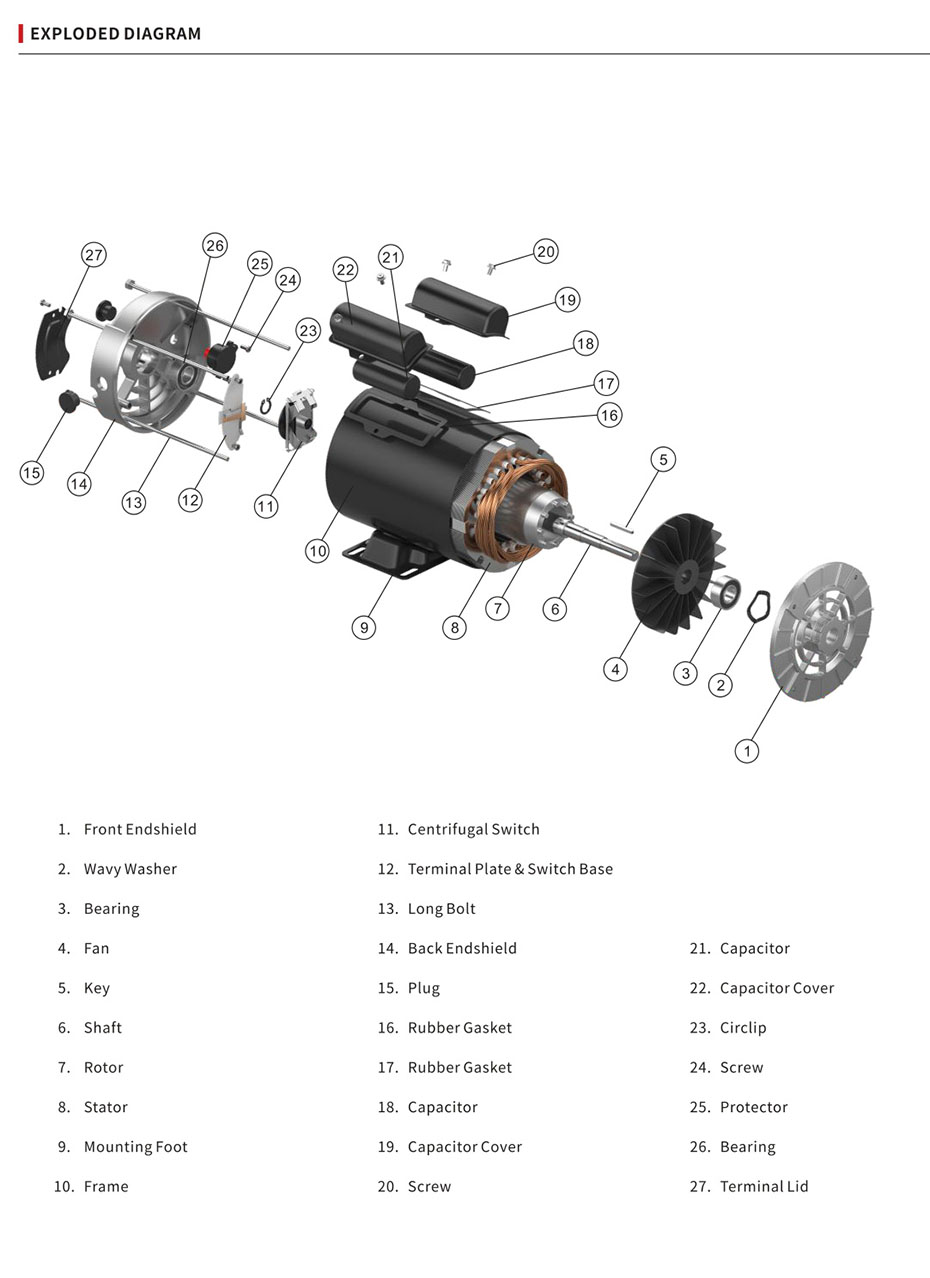 EXPLODED DIAGRAM

27 26 25 24 23 22 21 20 19 18 17 16 15 14 13 12 11 10 9 8 7 6 5 4 3 2 1

1. Front Endshield
2. Wavy Washer
3. Bearing
4. Fan
5. Key
6. Shaft
7. Rotor
8. Stator
9. Mounting Foot
10. Frame

11. Centrifugal Switch
12. Terminal Plate & Switch Base
13. Long Bolt
14. Back Endshield
15. Plug
16. Rubber Gasket
17. Rubber Gasket
18. Capacitor
19. Capacitor Cover
20. Screw

21. Capacitor
22. Capacitor Cover
23. Circlip
24. Screw
25. Protector
26. Bearing
27. Terminal Lid